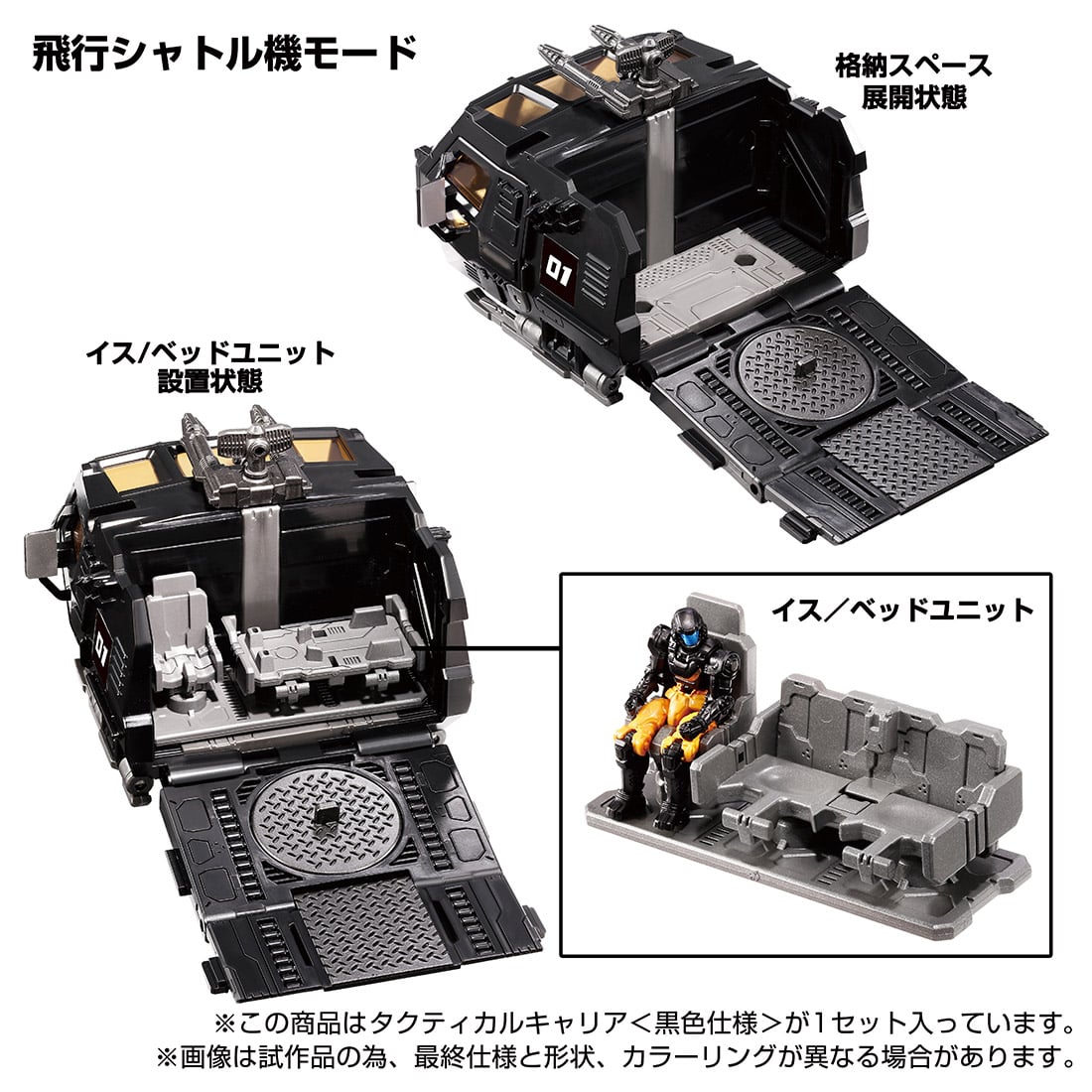 飛行シャトル機モード

格納スペース
展開状態

01

イス/ベッドユニット
設置状態

01

イス／ベッドユニット

※この商品はタクティカルキャリア＜黒色仕様＞が1セット入っています。
※画像は試作品の為、最終仕様と形状、カラーリングが異なる場合があります。